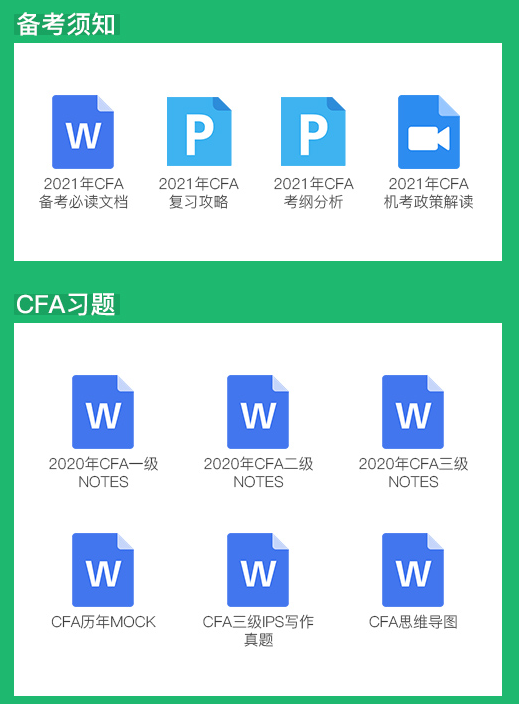 备考须知

W
2021年CFA
备考必读文档

P
2021年CFA
复习攻略

P
2021年CFA
考纲分析

2021年CFA
机考政策解读

CFA习题

W
2020年CFA一级
NOTES

W
2020年CFA二级
NOTES

W
2020年CFA三级
NOTES

W
CFA历年MOCK

W
CFA三级IPS写作
真题

W
CFA思维导图